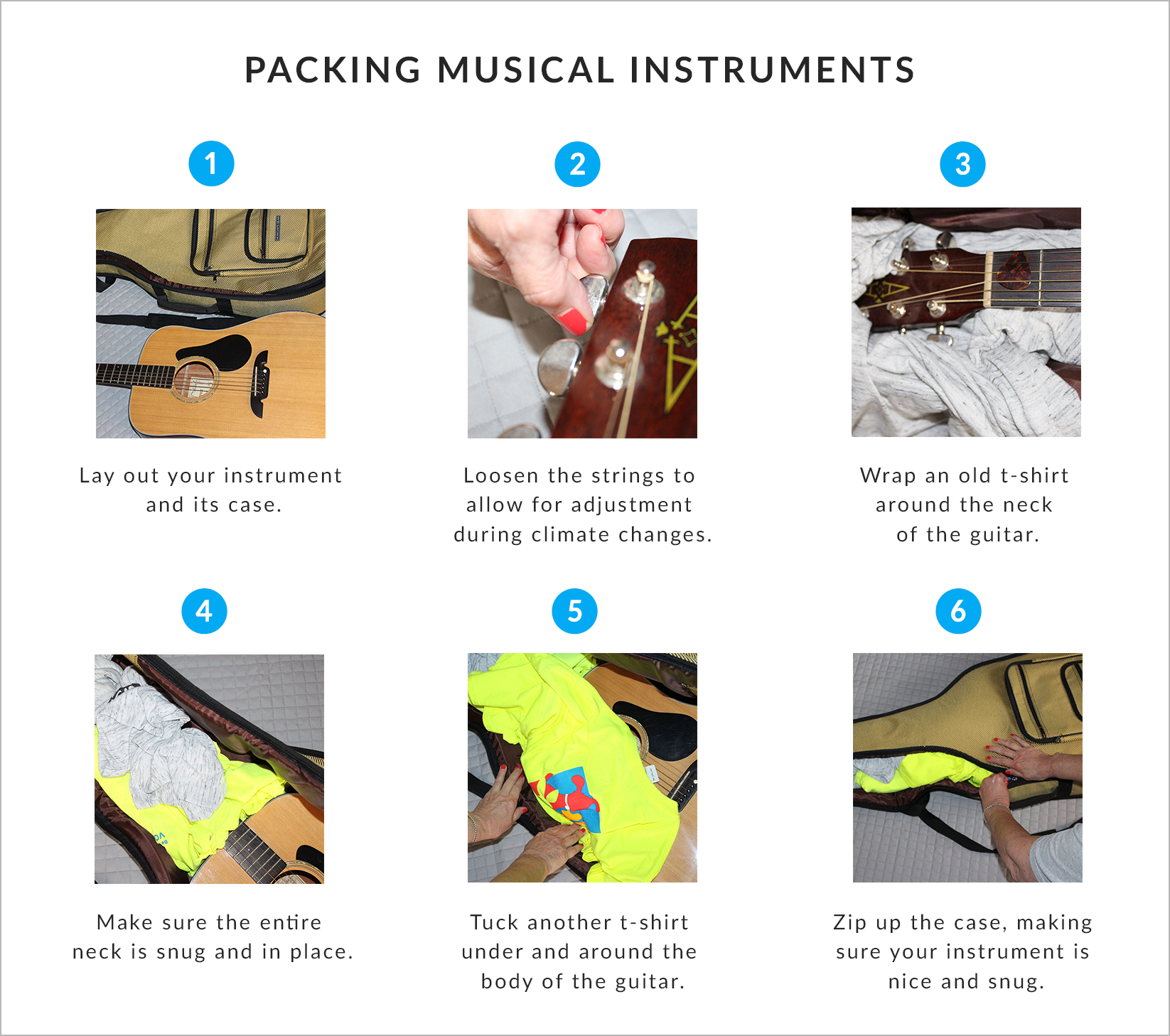 PACKING MUSICAL INSTRUMENTS

1

Lay out your instrument and its case.

2

Loosen the strings to allow for adjustment during climate changes.

3

Wrap an old t-shirt around the neck of the guitar.

4

Make sure the entire neck is snug and in place.

5

Tuck another t-shirt under and around the body of the guitar.

6

Zip up the case, making sure your instrument is nice and snug.